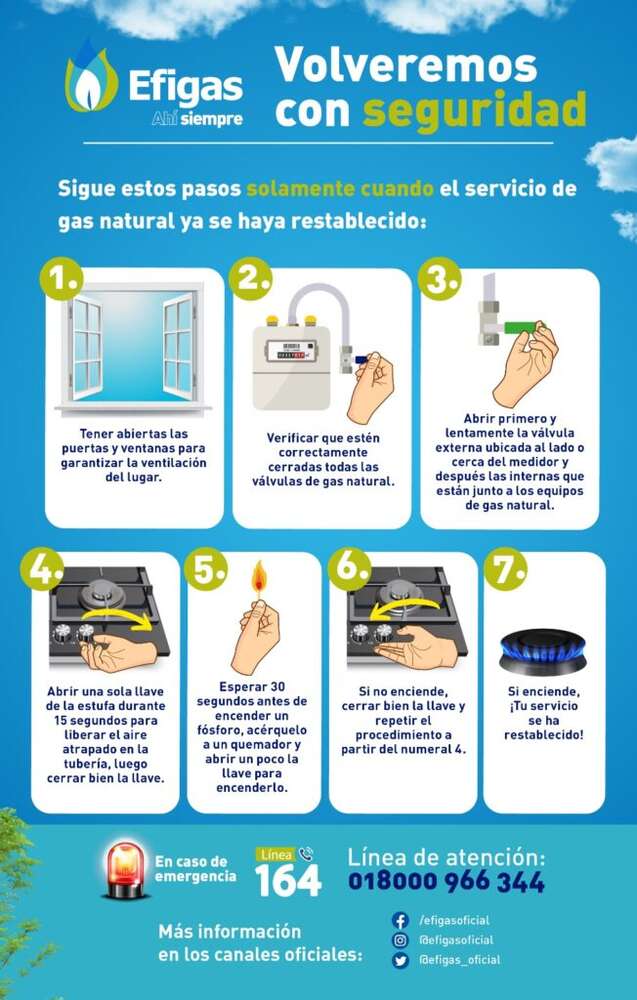 Efigas
Ahí siempre

Volveremos con seguridad

Sigue estos pasos solamente cuando el servicio de gas natural ya se haya restablecido:

1.
Tener abiertas las puertas y ventanas para garantizar la ventilación del lugar.

2.
Verificar que estén correctamente cerradas todas las válvulas de gas natural.

3.
Abrir primero y lentamente la válvula externa ubicada al lado o cerca del medidor y después las internas que están junto a los equipos de gas natural.

4.
Abrir una sola llave de la estufa durante 15 segundos para liberar el aire atrapado en la tubería, luego cerrar bien la llave.

5.
Esperar 30 segundos antes de encender un fósforo, acérquelo a un quemador y abrir un poco la llave para encenderlo.

6.
Si no enciende, cerrar bien la llave y repetir el procedimiento a partir del numeral 4.

7.
Si enciende, ¡Tu servicio se ha restablecido!

En caso de emergencia

Línea 164

Línea de atención:
018000 966 344

Más información en los canales oficiales:

/efigasoficial
@efigasoficial
@efigas_oficial